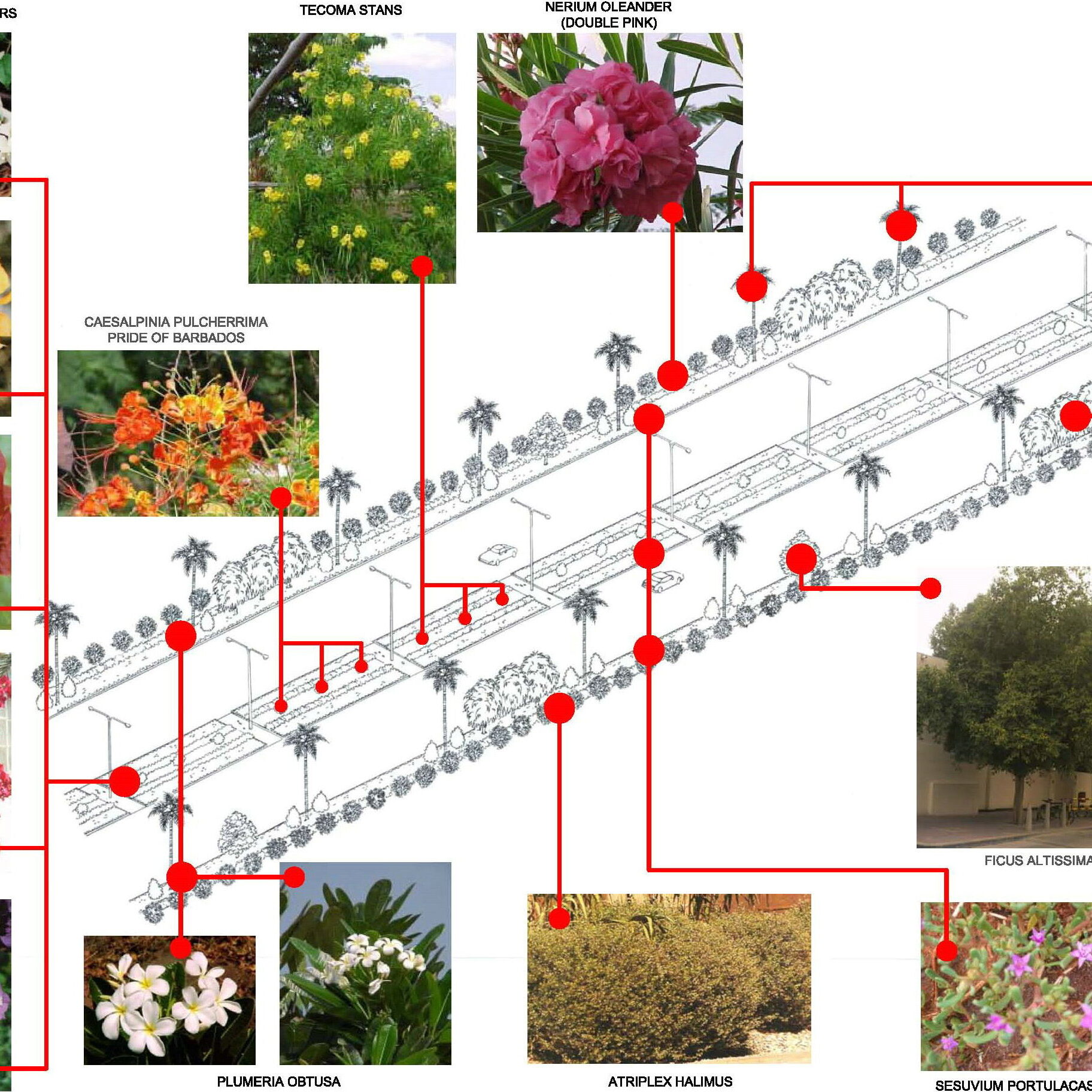 RS

TECOMA STANS

NERIUM OLEANDER (DOUBLE PINK)

CAESALPINIA PULCHERRIMA PRIDE OF BARBADOS

FICUS ALTISSIMA

PLUMERIA OBTUSA

ATRIPLEX HALIMUS

SESUVIUM PORTULACAS